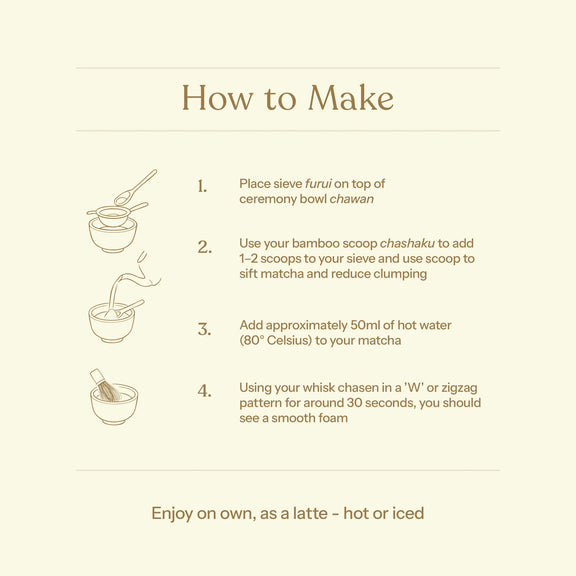 How to Make

1. Place sieve furui on top of ceremony bowl chawan

2. Use your bamboo scoop chashaku to add 1–2 scoops to your sieve and use scoop to sift matcha and reduce clumping

3. Add approximately 50ml of hot water (80° Celsius) to your matcha

4. Using your whisk chasen in a 'W' or zigzag pattern for around 30 seconds, you should see a smooth foam

Enjoy on own, as a latte - hot or iced