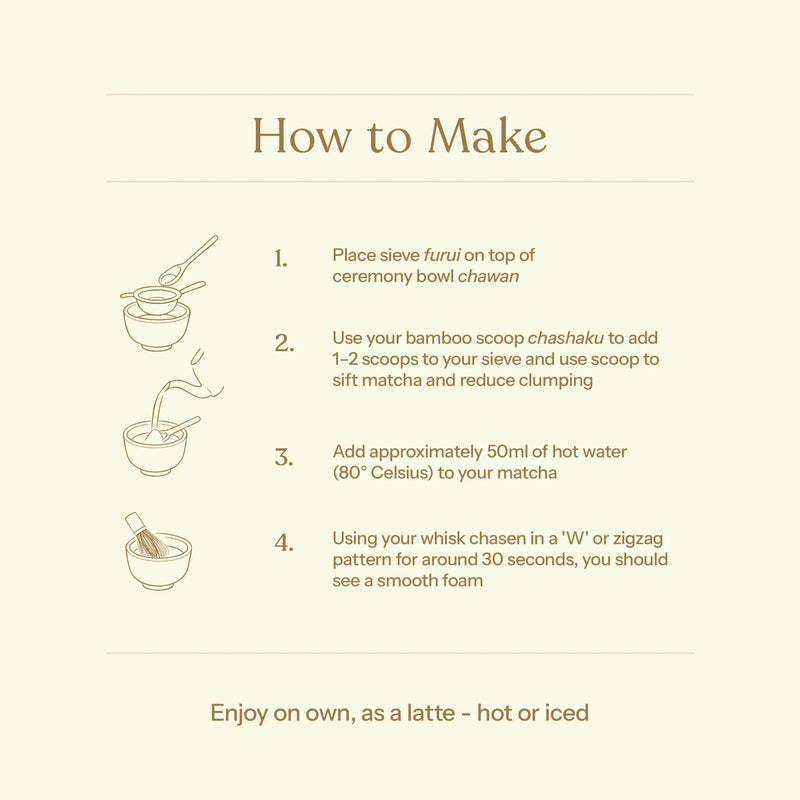 How to Make

1. Place sieve furui on top of ceremony bowl chawan

2. Use your bamboo scoop chashaku to add 1–2 scoops to your sieve and use scoop to sift matcha and reduce clumping

3. Add approximately 50ml of hot water (80° Celsius) to your matcha

4. Using your whisk chasen in a 'W' or zigzag pattern for around 30 seconds, you should see a smooth foam

Enjoy on own, as a latte - hot or iced